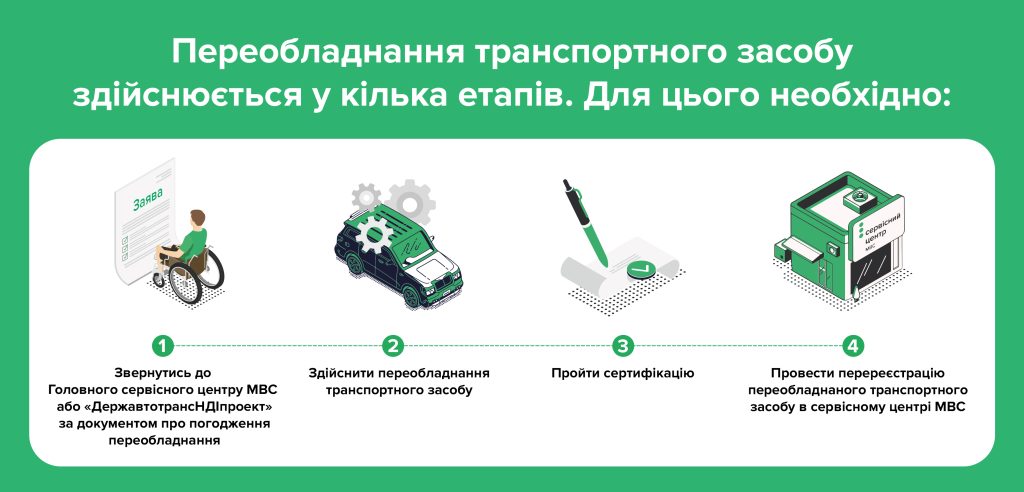 Переобладнання транспортного засобу здійснюється у кілька етапів. Для цього необхідно:

Заява

сервісний центр МВС

1
Звернутись до Головного сервісного центру МВС або «ДержавтотрансНДІпроект» за документом про погодження переобладнання

2
Здійснити переобладнання транспортного засобу

3
Пройти сертифікацію

4
Провести перереєстрацію переобладнаного транспортного засобу в сервісному центрі МВС